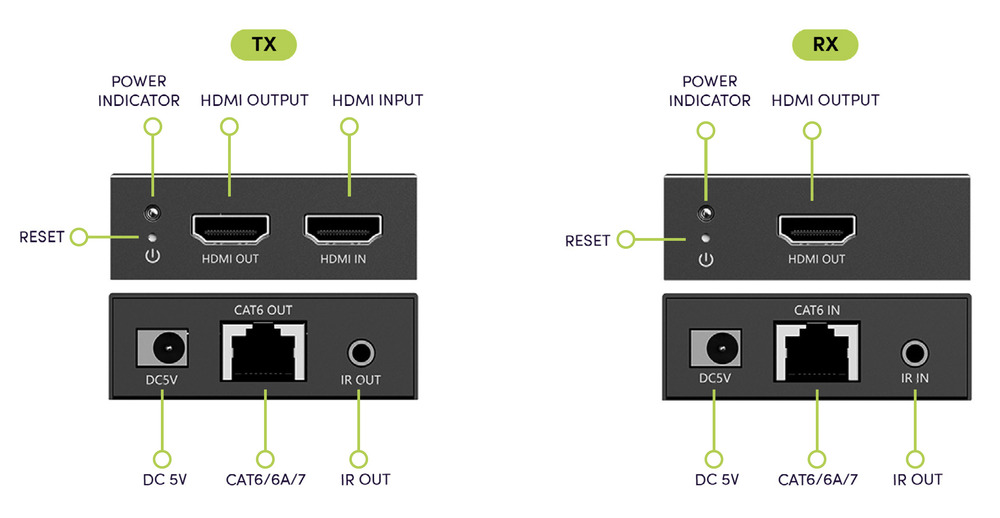 TX

POWER INDICATOR

HDMI OUTPUT

HDMI INPUT

RESET

HDMI OUT

HDMI IN

CAT6 OUT

DC5V

IR OUT

DC 5V

CAT6/6A/7

IR OUT

RX

POWER INDICATOR

HDMI OUTPUT

RESET

HDMI OUT

CAT6 IN

DC5V

IR IN

DC 5V

CAT6/6A/7

IR OUT