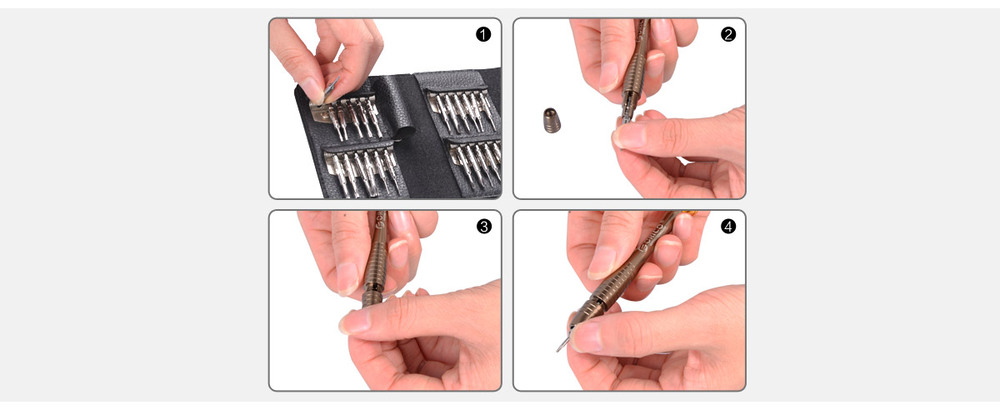 1
2
3
4