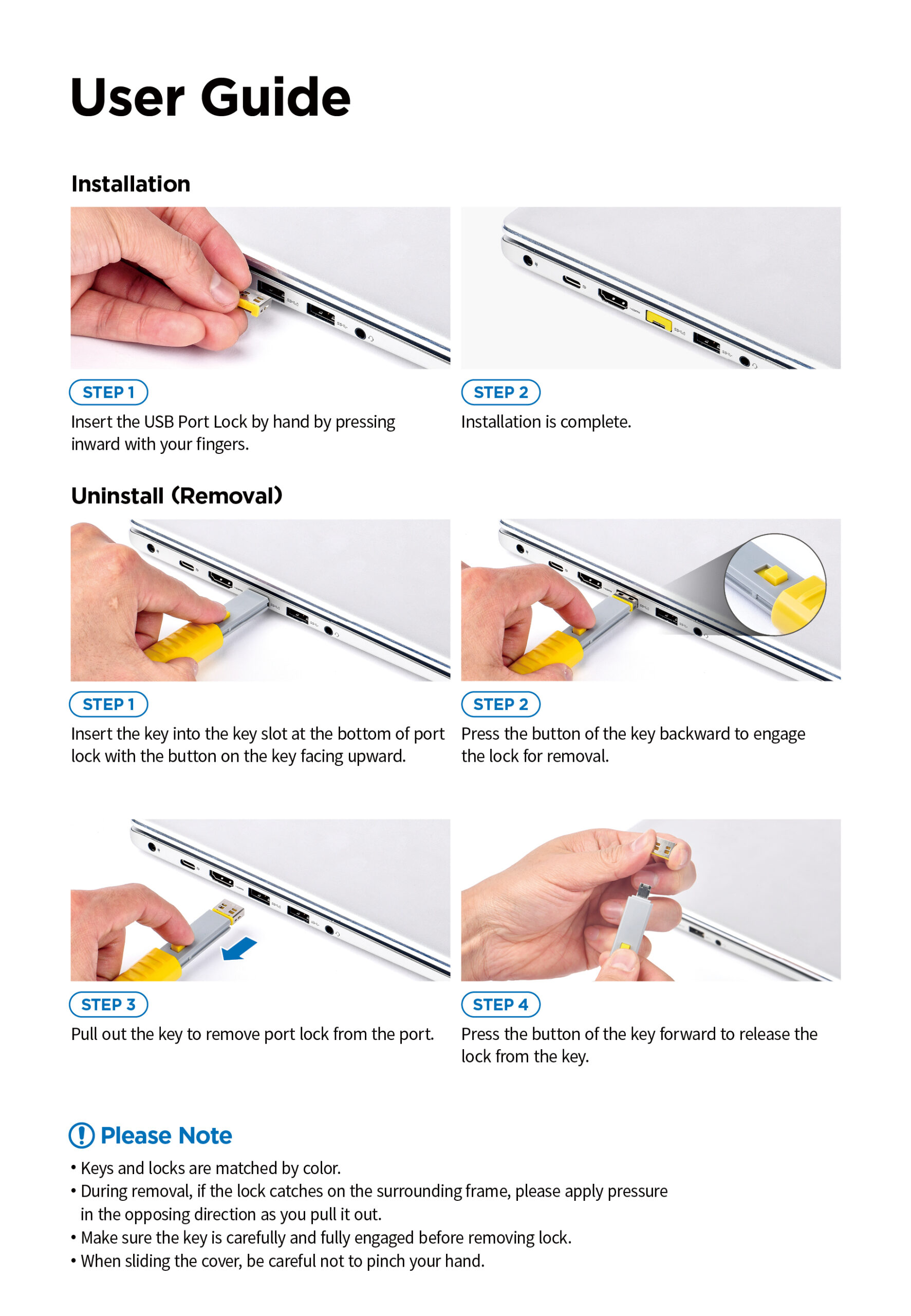 User Guide

Installation

STEP 1
Insert the USB Port Lock by hand by pressing inward with your fingers.

STEP 2
Installation is complete.

Uninstall (Removal)

STEP 1
Insert the key into the key slot at the bottom of port lock with the button on the key facing upward.

STEP 2
Press the button of the key backward to engage the lock for removal.

STEP 3
Pull out the key to remove port lock from the port.

STEP 4
Press the button of the key forward to release the lock from the key.

Please Note
• Keys and locks are matched by color.
• During removal, if the lock catches on the surrounding frame, please apply pressure in the opposing direction as you pull it out.
• Make sure the key is carefully and fully engaged before removing lock.
• When sliding the cover, be careful not to pinch your hand.