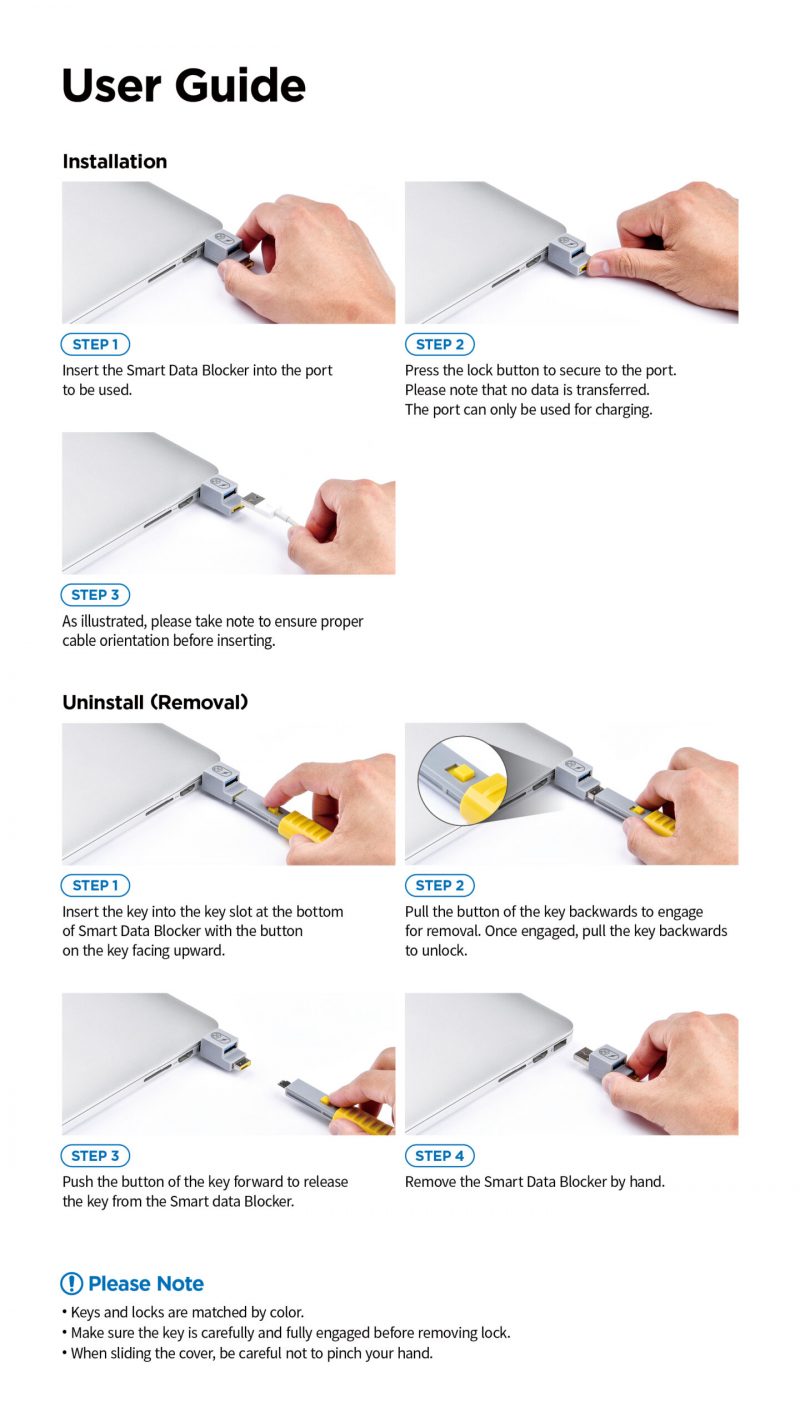 User Guide

Installation

STEP 1
Insert the Smart Data Blocker into the port to be used.

STEP 2
Press the lock button to secure to the port. Please note that no data is transferred. The port can only be used for charging.

STEP 3
As illustrated, please take note to ensure proper cable orientation before inserting.

Uninstall (Removal)

STEP 1
Insert the key into the key slot at the bottom of Smart Data Blocker with the button on the key facing upward.

STEP 2
Pull the button of the key backwards to engage for removal. Once engaged, pull the key backwards to unlock.

STEP 3
Push the button of the key forward to release the key from the Smart data Blocker.

STEP 4
Remove the Smart Data Blocker by hand.

Please Note
• Keys and locks are matched by color.
• Make sure the key is carefully and fully engaged before removing lock.
• When sliding the cover, be careful not to pinch your hand.