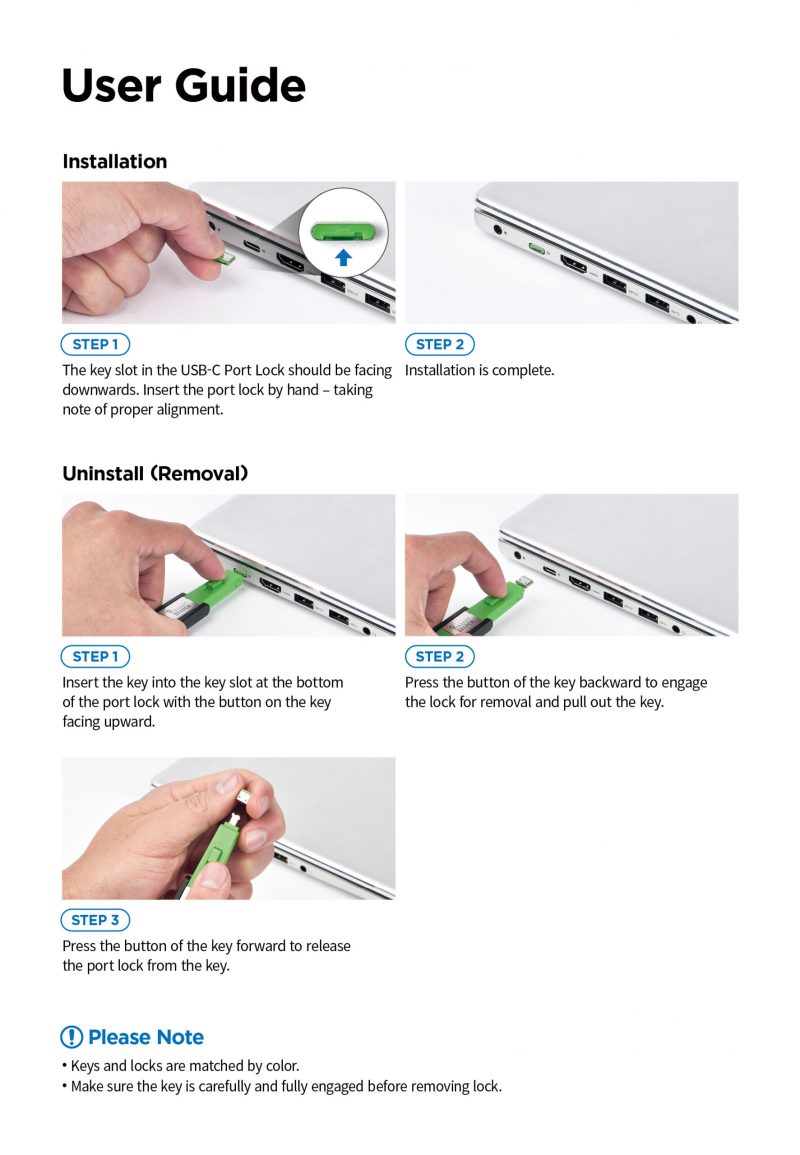 User Guide

Installation

STEP 1
The key slot in the USB-C Port Lock should be facing downwards. Insert the port lock by hand – taking note of proper alignment.

STEP 2
Installation is complete.

Uninstall (Removal)

STEP 1
Insert the key into the key slot at the bottom of the port lock with the button on the key facing upward.

STEP 2
Press the button of the key backward to engage the lock for removal and pull out the key.

STEP 3
Press the button of the key forward to release the port lock from the key.

Please Note
• Keys and locks are matched by color.
• Make sure the key is carefully and fully engaged before removing lock.